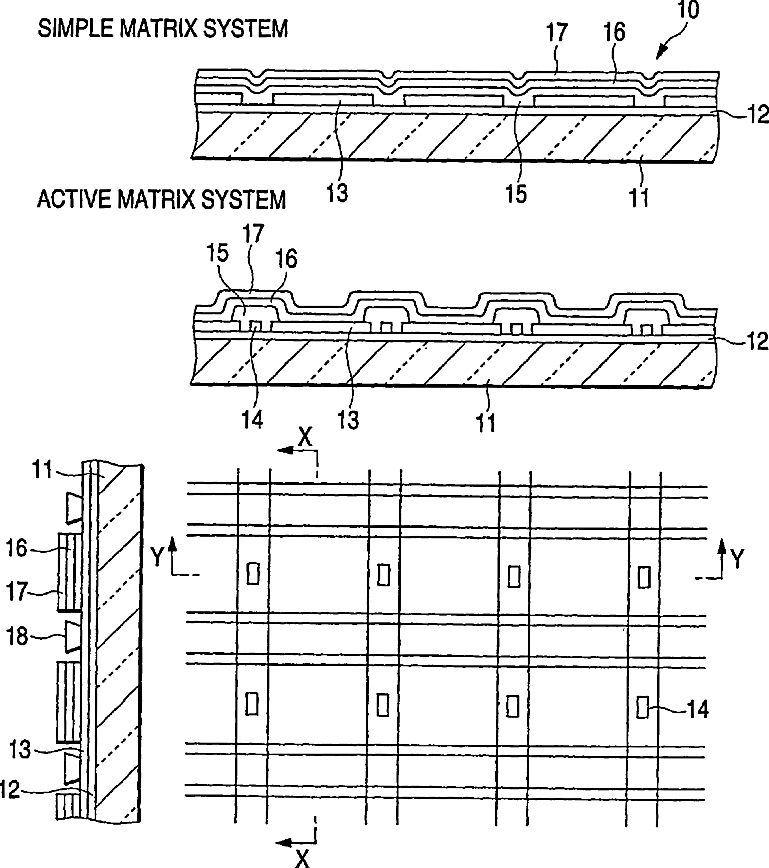 SIMPLE MATRIX SYSTEM

10
17
16
12
13
15
11

ACTIVE MATRIX SYSTEM

17
15
16
12
14
13
11

X
11
16
Y
Y
17
18
14
13
12
X